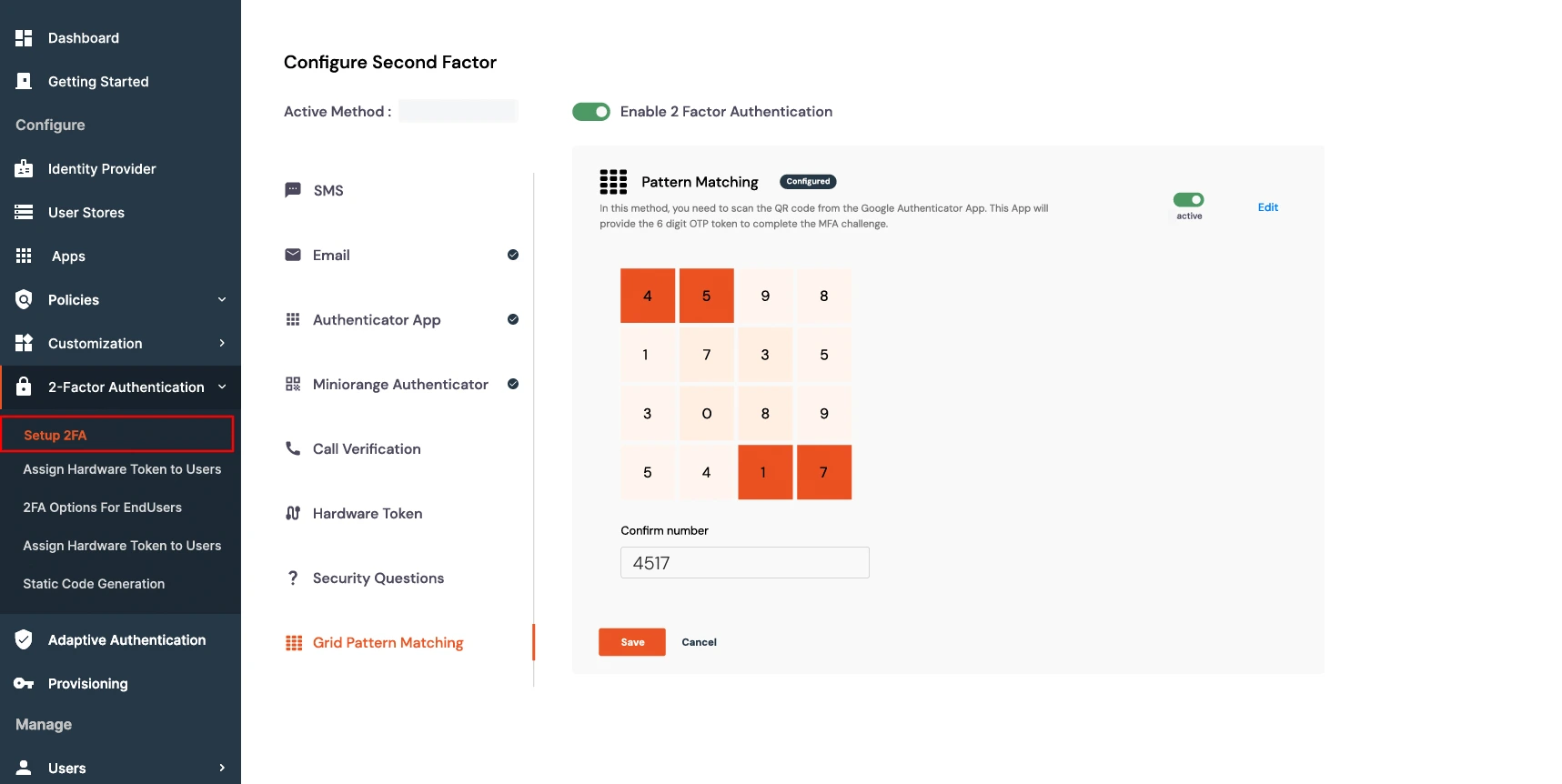 Dashboard
Getting Started
Configure
Identity Provider
User Stores
Apps
Policies
Customization
2-Factor Authentication
Setup 2FA
Assign Hardware Token to Users
2FA Options For EndUsers
Assign Hardware Token to Users
Static Code Generation
Adaptive Authentication
Provisioning
Manage
Users

Configure Second Factor

Active Method :

Enable 2 Factor Authentication

SMS
Email
Authenticator App
Miniorange Authenticator
Call Verification
Hardware Token
Security Questions
Grid Pattern Matching

Pattern Matching Configured

In this method, you need to scan the QR code from the Google Authenticator App. This App will provide the 6 digit OTP token to complete the MFA challenge.

active

Edit

| 4 | 5 | 9 | 8 |
|---|---|---|---|
| 1 | 7 | 3 | 5 |
| 3 | 0 | 8 | 9 |
| 5 | 4 | 1 | 7 |

Confirm number
4517

Save
Cancel